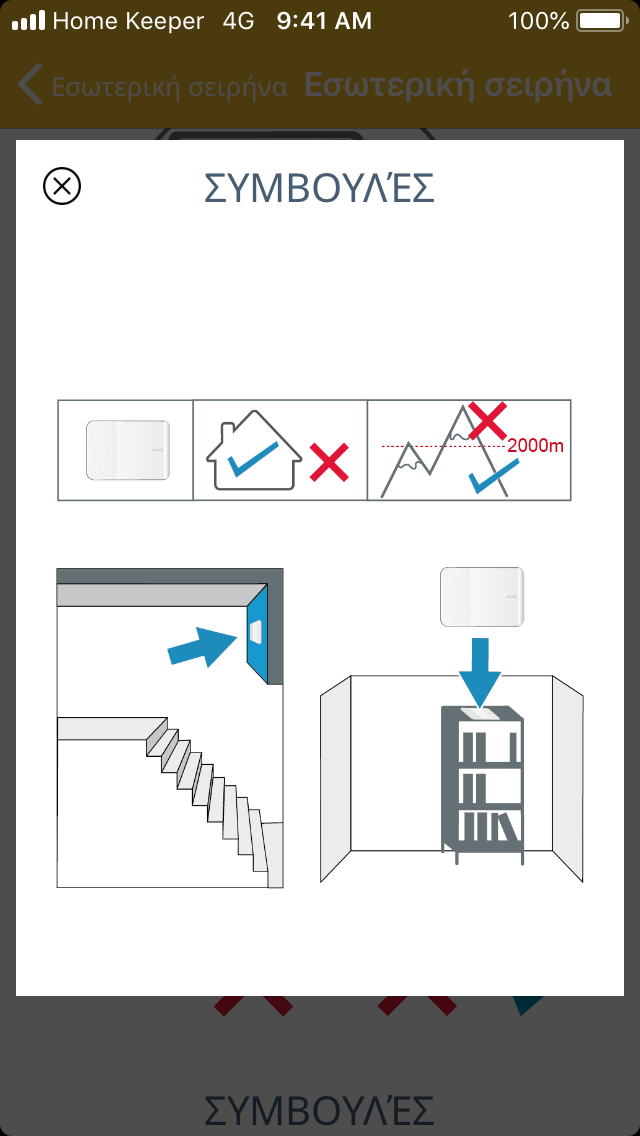 Home Keeper 4G 9:41 AM 100%

Εσωτερική σειρήνα Εσωτερική σειρήνα

ΣΥΜΒΟΥΛΈΣ

2000m

ΣΥΜΒΟΥΛΈΣ